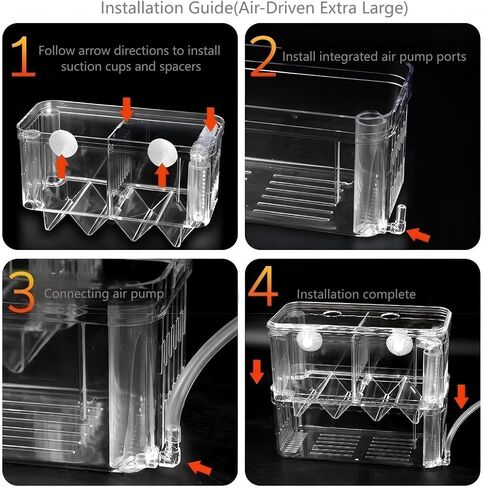 Installation Guide(Air-Driven Extra Large)

1 Follow arrow directions to install suction cups and spacers

2 Install integrated air pump ports

3 Connecting air pump

4 Installation complete