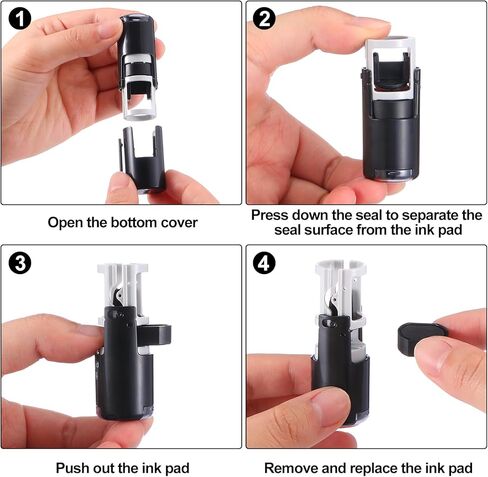 1

Open the bottom cover

2

Press down the seal to separate the seal surface from the ink pad

3

Push out the ink pad

4

Remove and replace the ink pad