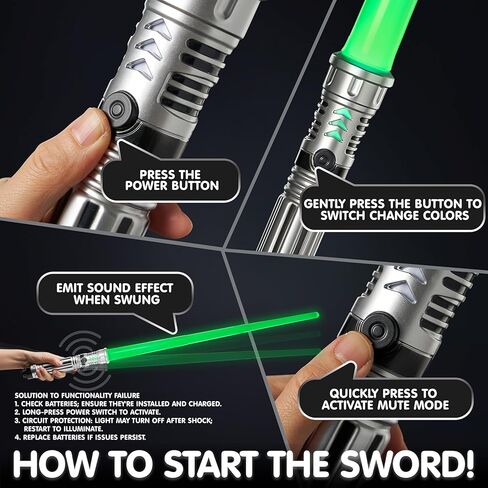 PRESS THE POWER BUTTON

GENTLY PRESS THE BUTTON TO SWITCH CHANGE COLORS

EMIT SOUND EFFECT WHEN SWUNG

QUICKLY PRESS TO ACTIVATE MUTE MODE

SOLUTION TO FUNCTIONALITY FAILURE
1. CHECK BATTERIES; ENSURE THEY'RE INSTALLED AND CHARGED.
2. LONG-PRESS POWER SWITCH TO ACTIVATE.
3. CIRCUIT PROTECTION: LIGHT MAY TURN OFF AFTER SHOCK; RESTART TO ILLUMINATE.
4. REPLACE BATTERIES IF ISSUES PERSIST.

HOW TO START THE SWORD!