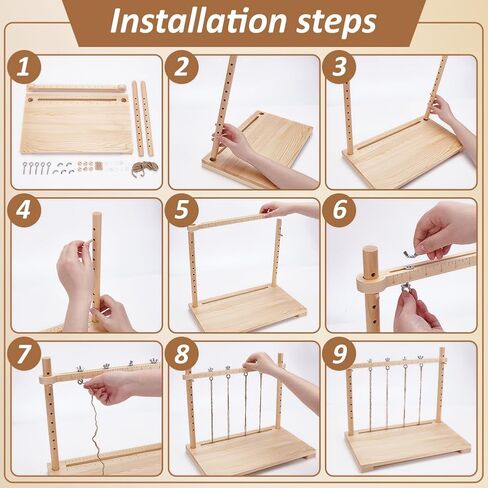 Installation steps

1

2

3

4

5

6

7

8

9