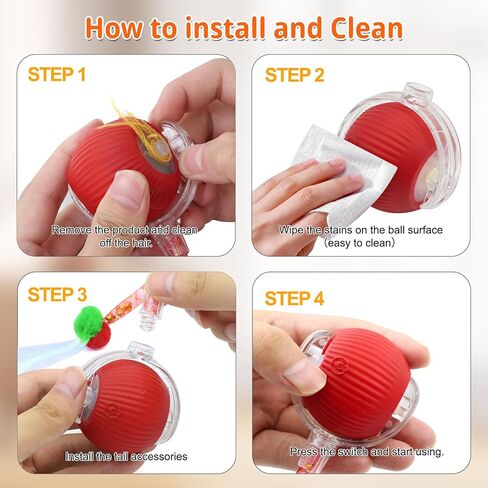 How to install and Clean

STEP 1

Remove the product and clean off the hair.

STEP 2

Wipe the stains on the ball surface (easy to clean)

STEP 3

Install the tail accessories

STEP 4

Press the switch and start using.