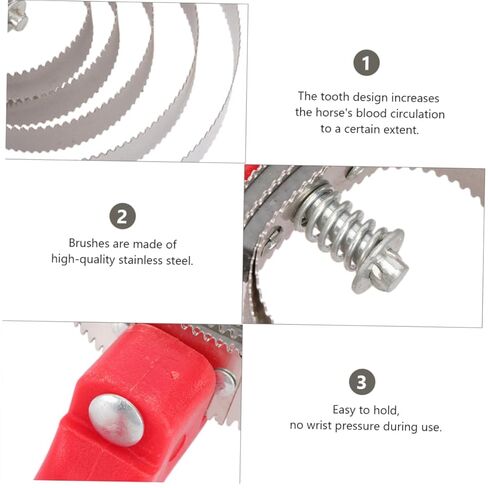 1

The tooth design increases the horse's blood circulation to a certain extent.

2

Brushes are made of high-quality stainless steel.

3

Easy to hold, no wrist pressure during use.