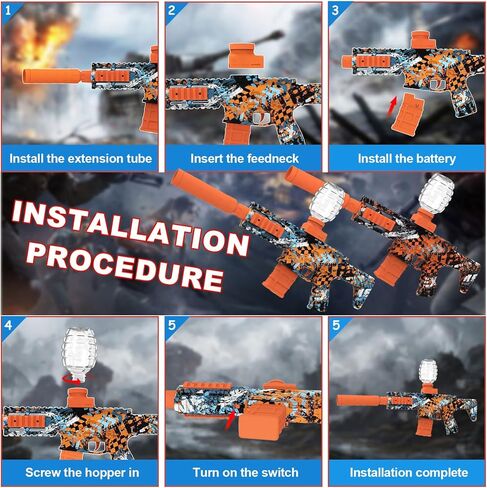 1
Install the extension tube

2
Insert the feedneck

3
Install the battery

INSTALLATION PROCEDURE

4
Screw the hopper in

5
Turn on the switch

5
Installation complete