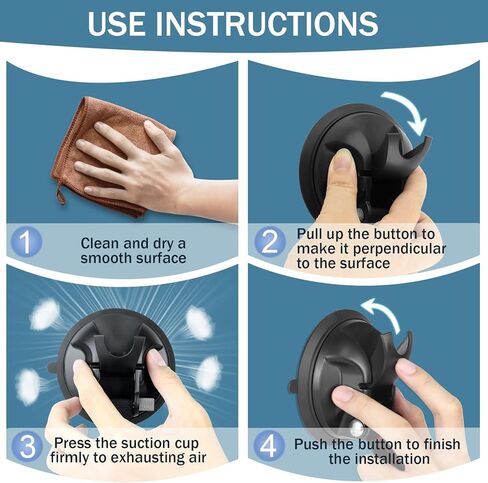 USE INSTRUCTIONS

1 Clean and dry a smooth surface

2 Pull up the button to make it perpendicular to the surface

3 Press the suction cup firmly to exhausting air

4 Push the button to finish the installation