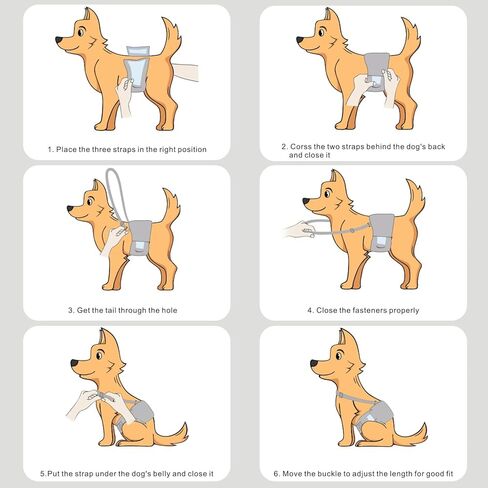 1. Place the three straps in the right position

2. Corss the two straps behind the dog's back and close it

3. Get the tail through the hole

4. Close the fasteners properly

5.Put the strap under the dog's belly and close it

6. Move the buckle to adjust the length for good fit