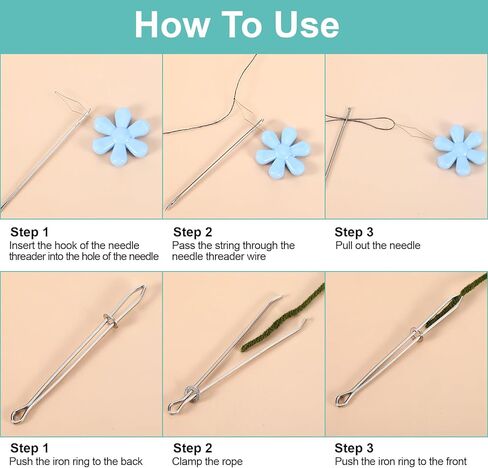 How To Use

Step 1
Insert the hook of the needle threader into the hole of the needle

Step 2
Pass the string through the needle threader wire

Step 3
Pull out the needle

Step 1
Push the iron ring to the back

Step 2
Clamp the rope

Step 3
Push the iron ring to the front