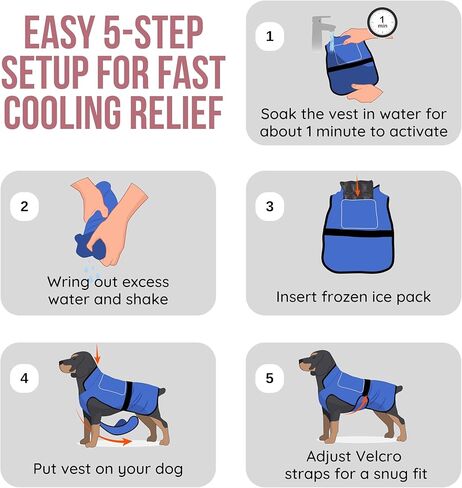 EASY 5-STEP SETUP FOR FAST COOLING RELIEF

1

1 min

Soak the vest in water for about 1 minute to activate

2

Wring out excess water and shake

3

Insert frozen ice pack

4

Put vest on your dog

5

Adjust Velcro straps for a snug fit