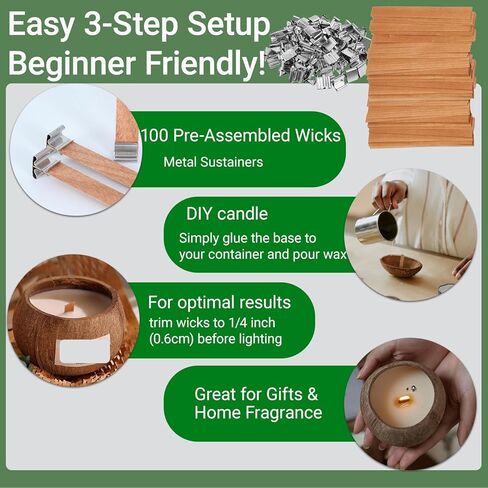 Easy 3-Step Setup
Beginner Friendly!

100 Pre-Assembled Wicks
Metal Sustainers

DIY candle
Simply glue the base to your container and pour wax

For optimal results
trim wicks to 1/4 inch (0.6cm) before lighting

Great for Gifts & Home Fragrance