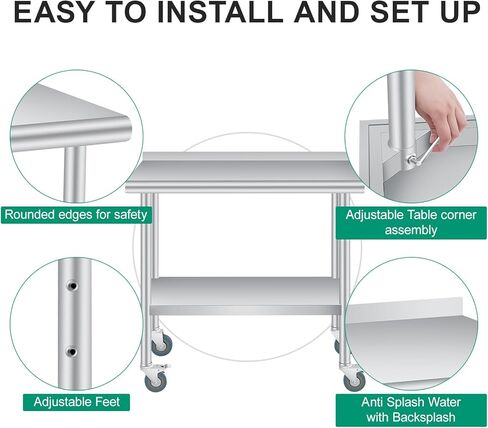 EASY TO INSTALL AND SET UP

Rounded edges for safety

Adjustable Table corner assembly

Adjustable Feet

Anti Splash Water with Backsplash