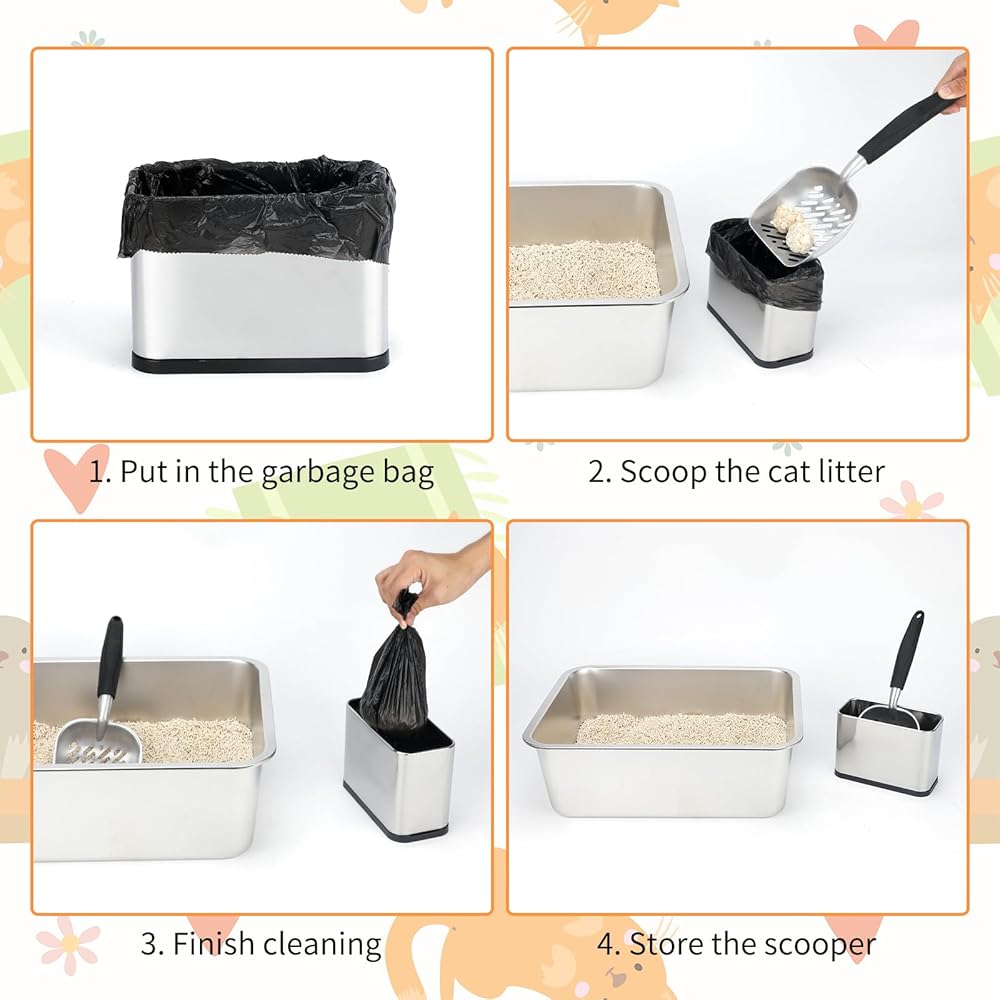 1. Put in the garbage bag

2. Scoop the cat litter

3. Finish cleaning

4. Store the scooper