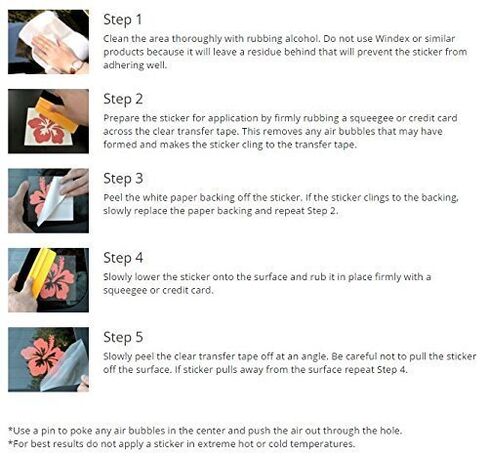 Step 1
Clean the area thoroughly with rubbing alcohol. Do not use Windex or similar products because it will leave a residue behind that will prevent the sticker from adhering well.

Step 2
Prepare the sticker for application by firmly rubbing a squeegee or credit card across the clear transfer tape. This removes any air bubbles that may have formed and makes the sticker cling to the transfer tape.

Step 3
Peel the white paper backing off the sticker. If the sticker clings to the backing, slowly replace the paper backing and repeat Step 2.

Step 4
Slowly lower the sticker onto the surface and rub it in place firmly with a squeegee or credit card.

Step 5
Slowly peel the clear transfer tape off at an angle. Be careful not to pull the sticker off the surface. If sticker pulls away from the surface repeat Step 4.

*Use a pin to poke any air bubbles in the center and push the air out through the hole.
*For best results do not apply a sticker in extreme hot or cold temperatures.