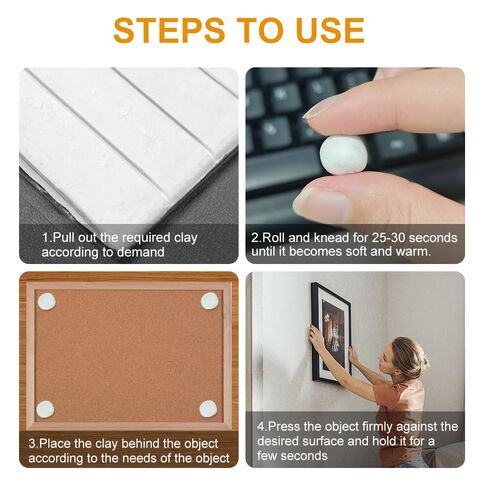 STEPS TO USE

1.Pull out the required clay according to demand

2.Roll and knead for 25-30 seconds until it becomes soft and warm.

3.Place the clay behind the object according to the needs of the object

4.Press the object firmly against the desired surface and hold it for a few seconds