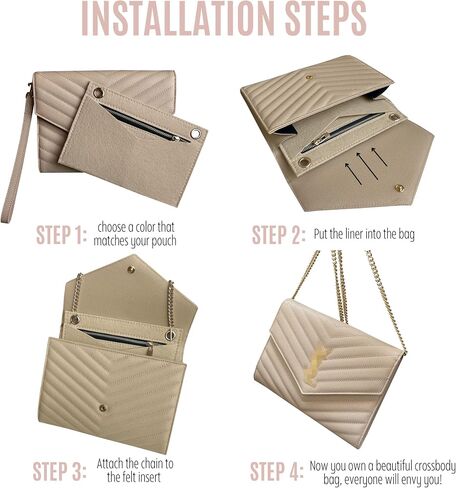 INSTALLATION STEPS

STEP 1: choose a color that matches your pouch

STEP 2: Put the liner into the bag

STEP 3: Attach the chain to the felt insert

STEP 4: Now you own a beautiful crossbody bag, everyone will envy you!