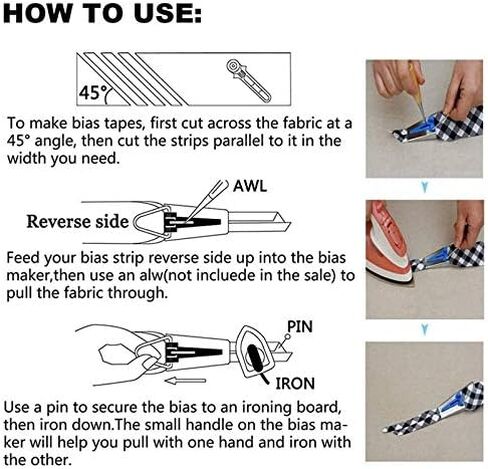 HOW TO USE:

45°

To make bias tapes, first cut across the fabric at a 45° angle, then cut the strips parallel to it in the width you need.

AWL

Reverse side

Feed your bias strip reverse side up into the bias maker,then use an alw(not incluede in the sale) to pull the fabric through.

PIN

IRON

Use a pin to secure the bias to an ironing board, then iron down.The small handle on the bias maker will help you pull with one hand and iron with the other.