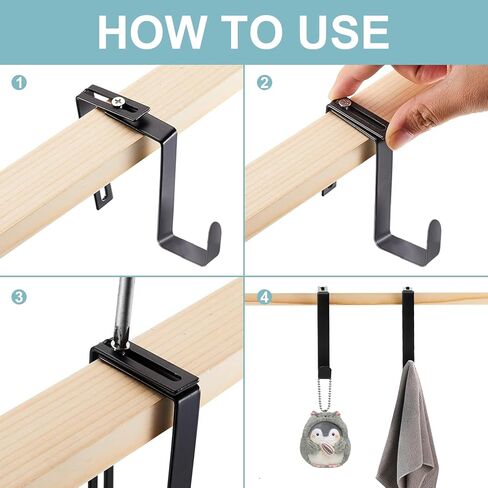 HOW TO USE

1

2

3

4