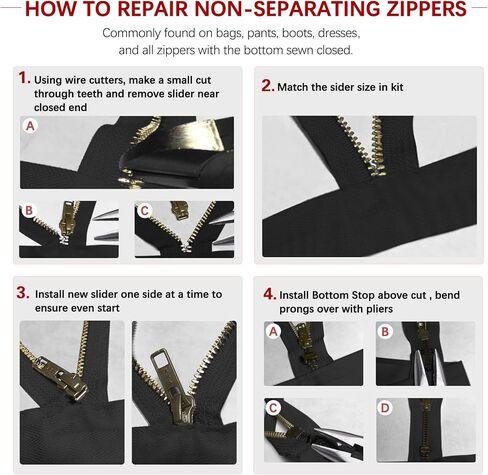 HOW TO REPAIR NON-SEPARATING ZIPPERS

Commonly found on bags, pants, boots, dresses, and all zippers with the bottom sewn closed.

1. Using wire cutters, make a small cut through teeth and remove slider near closed end

A

B

C

2. Match the sider size in kit

3. Install new slider one side at a time to ensure even start

4. Install Bottom Stop above cut , bend prongs over with pliers

A

B

C

D