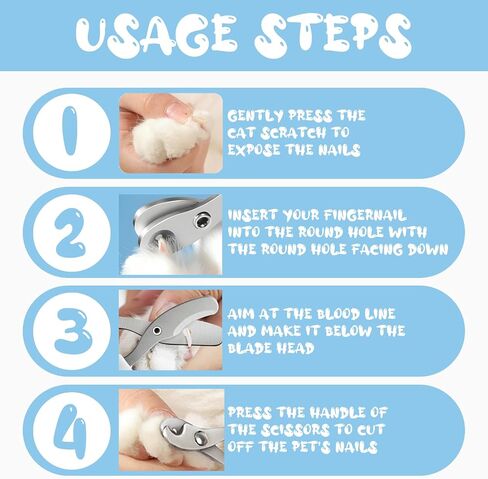 USAGE STEPS

1
GENTLY PRESS THE CAT SCRATCH TO EXPOSE THE NAILS

2
INSERT YOUR FINGERNAIL INTO THE ROUND HOLE WITH THE ROUND HOLE FACING DOWN

3
AIM AT THE BLOOD LINE AND MAKE IT BELOW THE BLADE HEAD

4
PRESS THE HANDLE OF THE SCISSORS TO CUT OFF THE PET'S NAILS