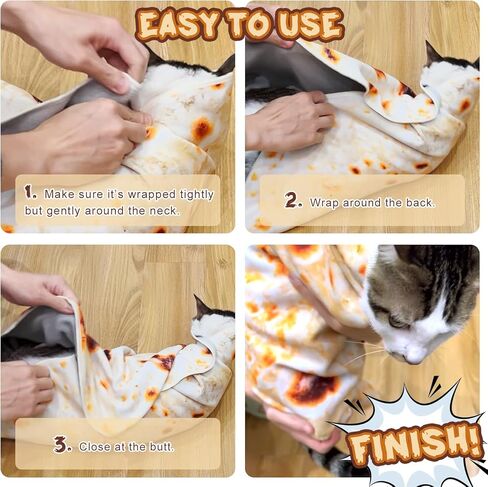 EASY TO USE

1. Make sure it's wrapped tightly but gently around the neck.

2. Wrap around the back.

3. Close at the butt.

FINISH!