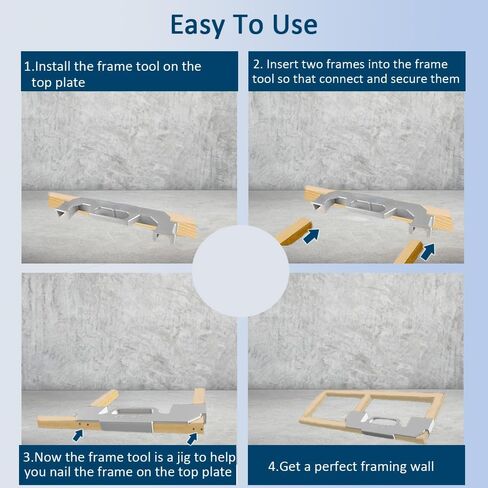 Easy To Use

1.Install the frame tool on the top plate

2. Insert two frames into the frame tool so that connect and secure them

3.Now the frame tool is a jig to help you nail the frame on the top plate

4.Get a perfect framing wall