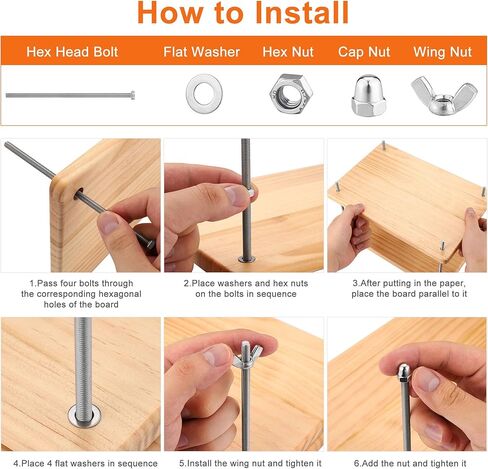 How to Install

Hex Head Bolt Flat Washer Hex Nut Cap Nut Wing Nut

1.Pass four bolts through the corresponding hexagonal holes of the board

2.Place washers and hex nuts on the bolts in sequence

3.After putting in the paper, place the board parallel to it

4.Place 4 flat washers in sequence

5.Install the wing nut and tighten it

6.Add the nut and tighten it