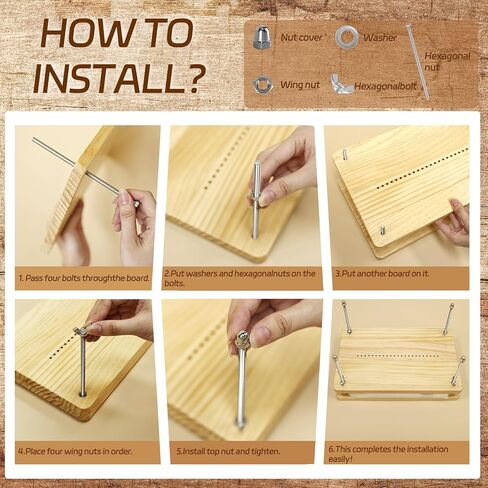 HOW TO INSTALL?

Nut cover

Washer

Hexagonal nut

Wing nut

Hexagonalbolt

1. Pass four bolts throughthe board.

2.Put washers and hexagonalnuts on the bolts.

3.Put another board on it.

4.Place four wing nuts in order.

5.Install top nut and tighten.

6.This completes the installation easily!