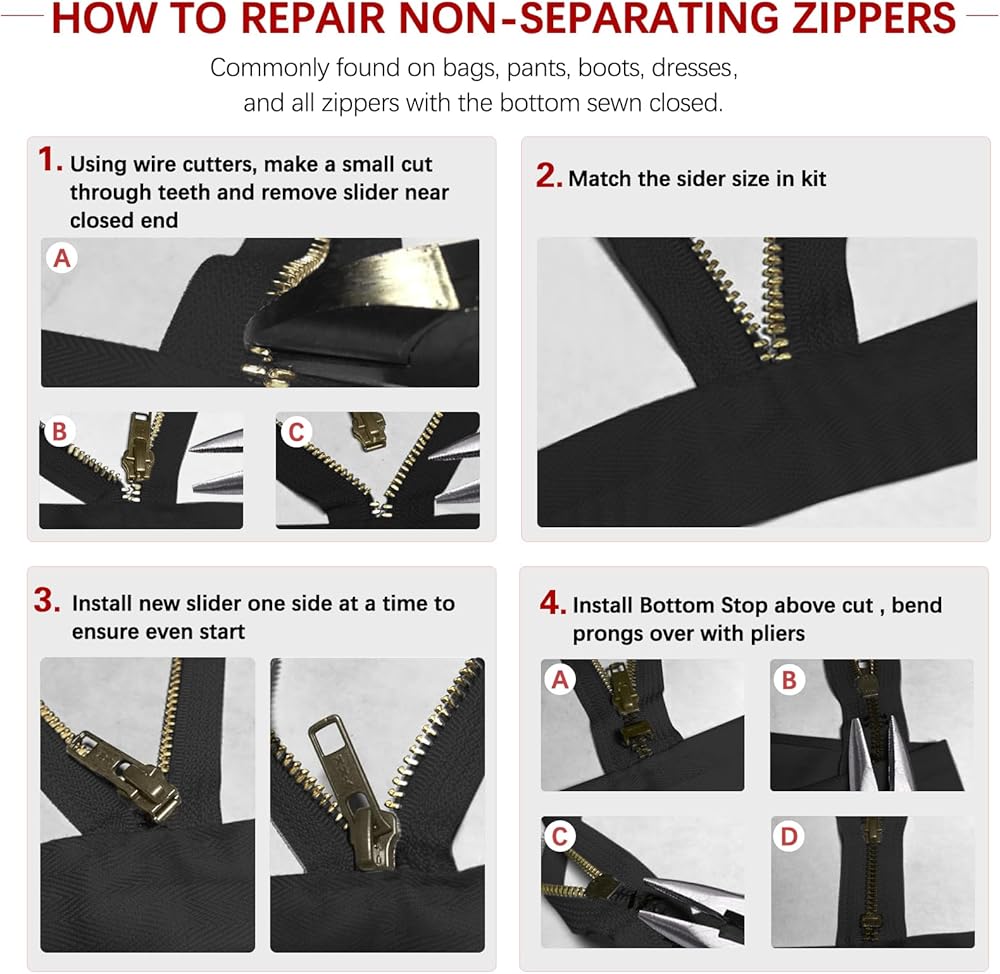 HOW TO REPAIR NON-SEPARATING ZIPPERS

Commonly found on bags, pants, boots, dresses, and all zippers with the bottom sewn closed.

1. Using wire cutters, make a small cut through teeth and remove slider near closed end

A

B

C

2. Match the sider size in kit

3. Install new slider one side at a time to ensure even start

4. Install Bottom Stop above cut , bend prongs over with pliers

A

B

C

D