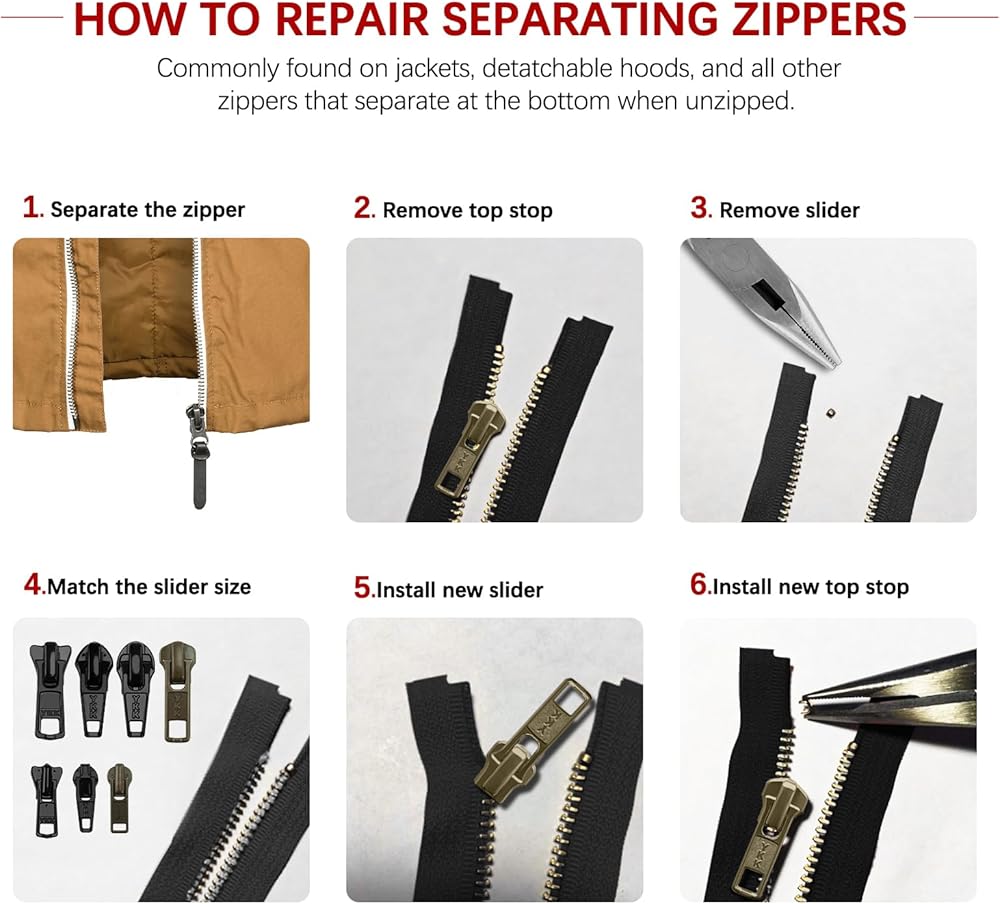 HOW TO REPAIR SEPARATING ZIPPERS

Commonly found on jackets, detatchable hoods, and all other zippers that separate at the bottom when unzipped.

1. Separate the zipper

2. Remove top stop

3. Remove slider

4.Match the slider size

5.Install new slider

6.Install new top stop