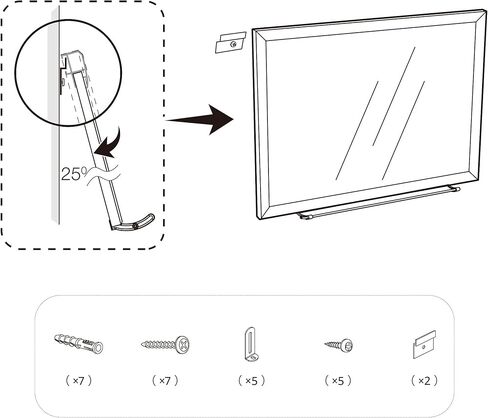 25°

（×7）

（×7）

（×5）

（×5）

（×2）