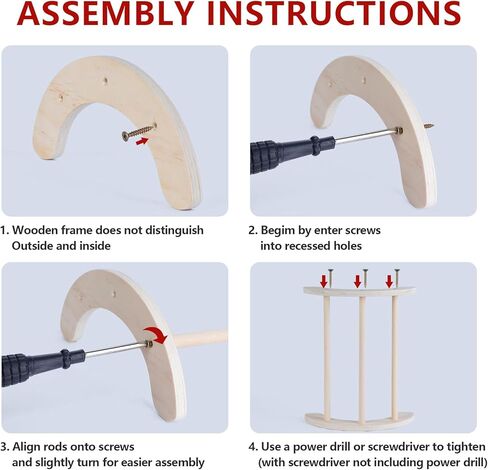 ASSEMBLY INSTRUCTIONS

1. Wooden frame does not distinguish Outside and inside

2. Begim by enter screws into recessed holes

3. Align rods onto screws and slightly turn for easier assembly

4. Use a power drill or screwdriver to tighten (with screwdriver not including power drill)