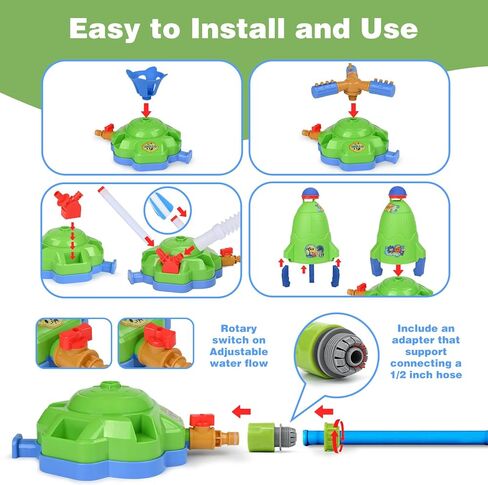 Easy to Install and Use

Rotary switch on Adjustable water flow

Include an adapter that support connecting a 1/2 inch hose