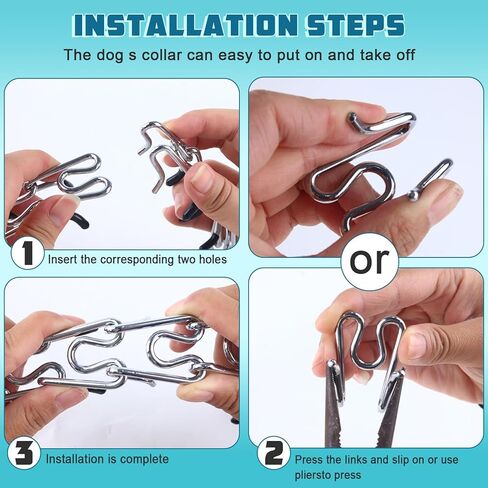 INSTALLATION STEPS

The dog s collar can easy to put on and take off

1 Insert the corresponding two holes

or

3 Installation is complete

2 Press the links and slip on or use pliersto press