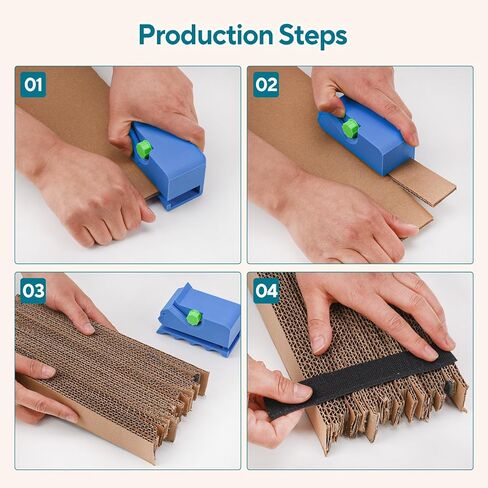 Production Steps

01

02

03

04