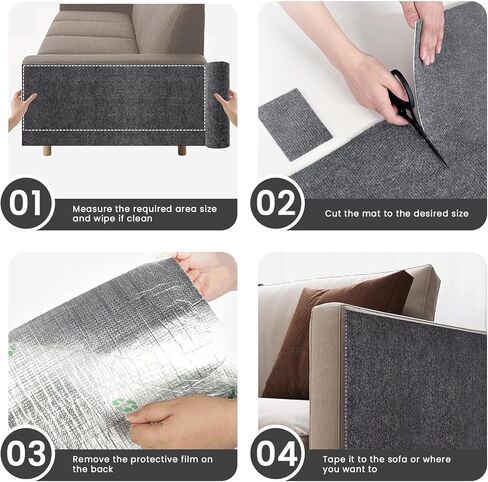 01
Measure the required area size and wipe if clean

02
Cut the mat to the desired size

03
Remove the protective film on the back

04
Tape it to the sofa or where you want to