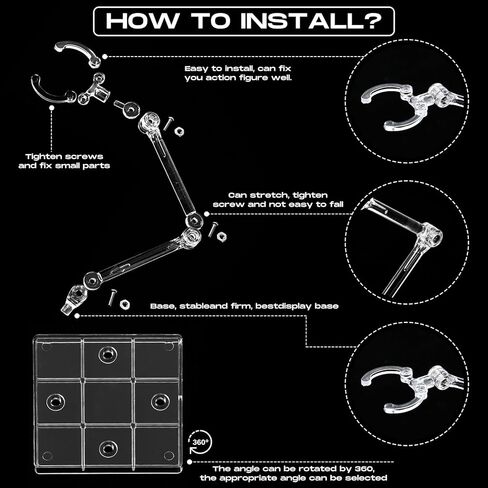 HOW TO INSTALL?

Easy to install, can fix you action figure well.

Tighten screws and fix small parts

Can stretch, tighten screw and not easy to fall

Base, stableand firm, bestdisplay base

360°

The angle can be rotated by 360, the appropriate angle can be selected