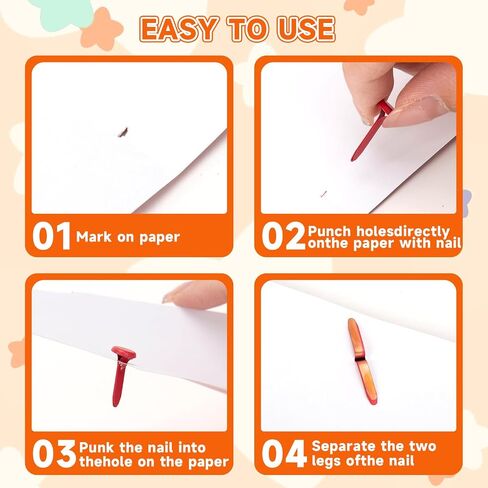 EASY TO USE

01 Mark on paper

02 Punch holesdirectly onthe paper with nail

03 Punk the nail into thehole on the paper

04 Separate the two legs ofthe nail