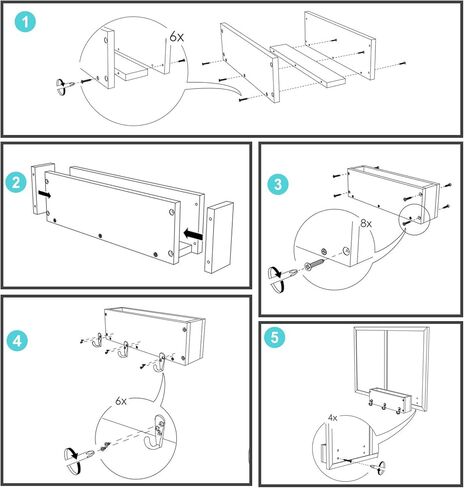 1

6x

2

3

8x

4

6x

5

4x