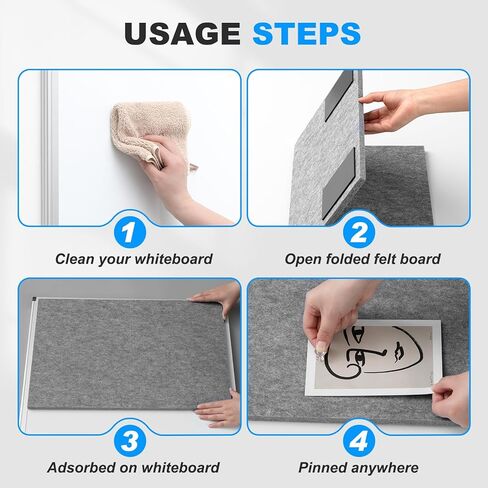 USAGE STEPS

1
Clean your whiteboard

2
Open folded felt board

3
Adsorbed on whiteboard

4
Pinned anywhere