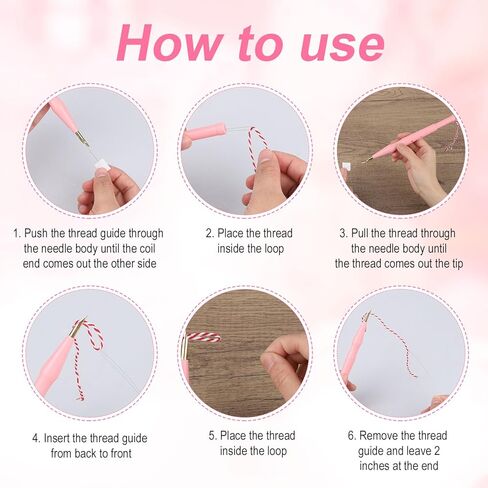 How to use

1. Push the thread guide through the needle body until the coil end comes out the other side

2. Place the thread inside the loop

3. Pull the thread through the needle body until the thread comes out the tip

4. Insert the thread guide from back to front

5. Place the thread inside the loop

6. Remove the thread guide and leave 2 inches at the end