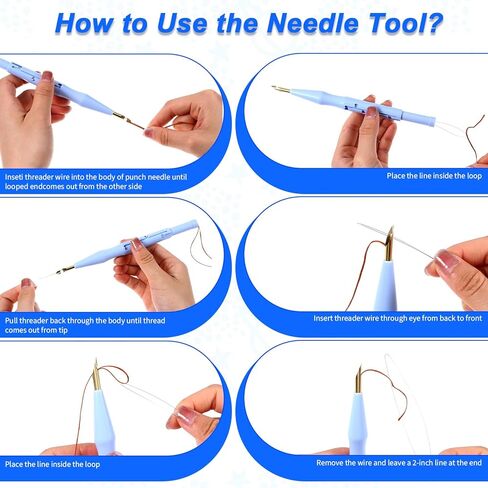 How to Use the Needle Tool?

Inseti threader wire into the body of punch needle until looped endcomes out from the other side

Place the line inside the loop

Pull threader back through the body until thread comes out from tip

Insert threader wire through eye from back to front

Place the line inside the loop

Remove the wire and leave a 2-inch line at the end