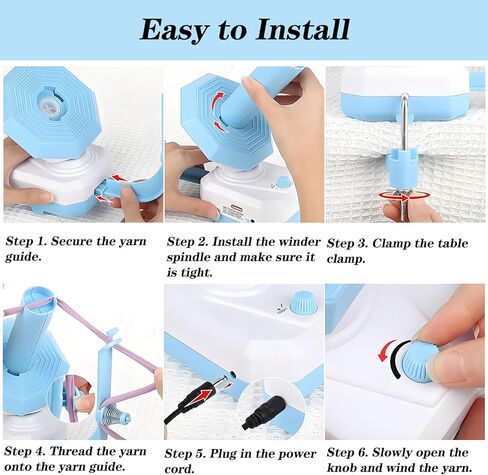 Easy to Install

Step 1. Secure the yarn guide.

Step 2. Install the winder spindle and make sure it is tight.

Step 3. Clamp the table clamp.

Step 4. Thread the yarn onto the yarn guide.

Step 5. Plug in the power cord.

Step 6. Slowly open the knob and wind the yarn.