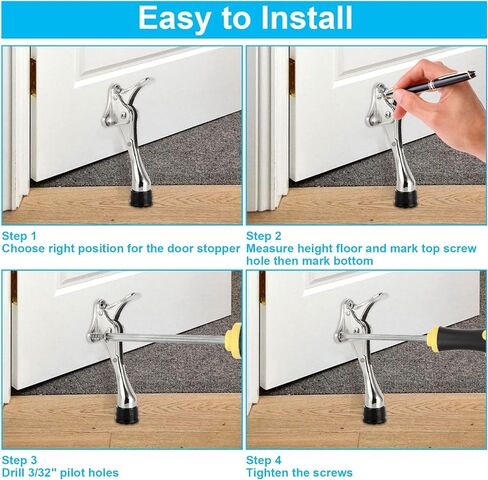 Easy to Install

Step 1
Choose right position for the door stopper

Step 2
Measure height floor and mark top screw hole then mark bottom

Step 3
Drill 3/32" pilot holes

Step 4
Tighten the screws