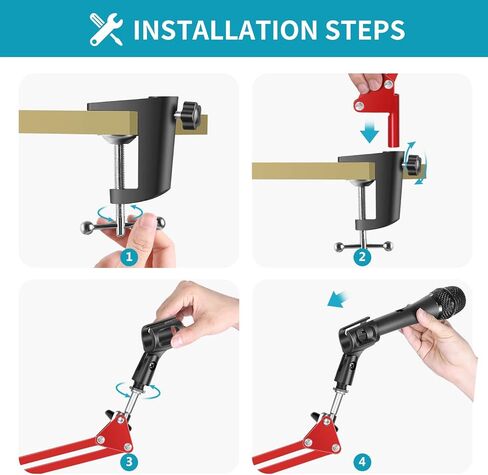 INSTALLATION STEPS

1

2

3

4