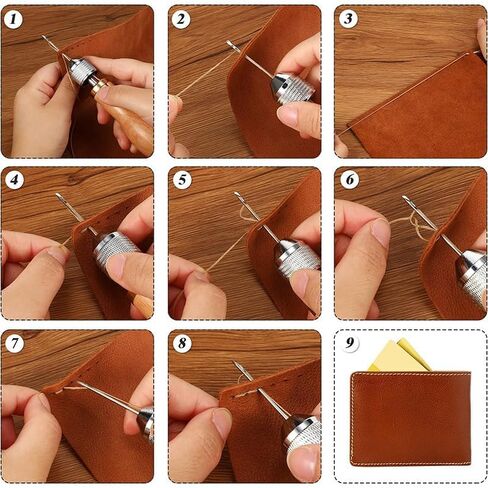 1
2
3
4
5
6
7
8
9