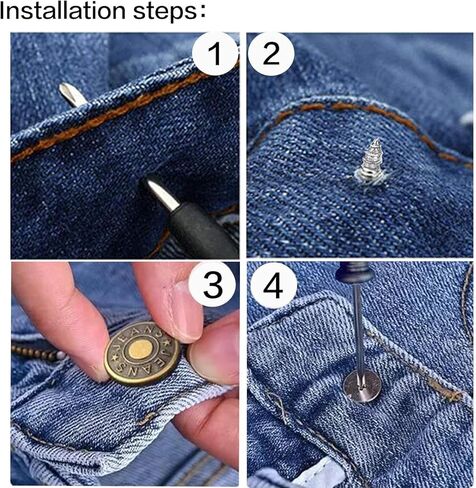 Installation steps:

1

2

3

JEANS JEANS

4