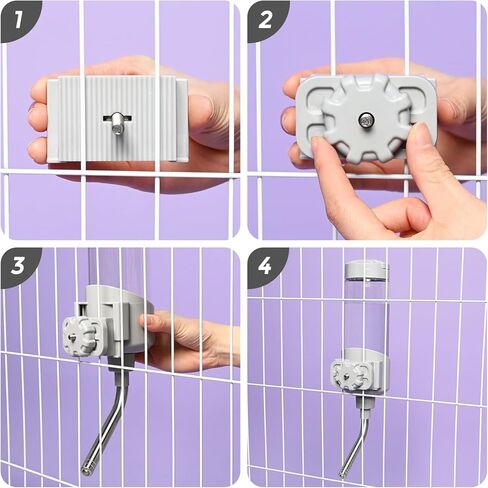 1
2
3
4