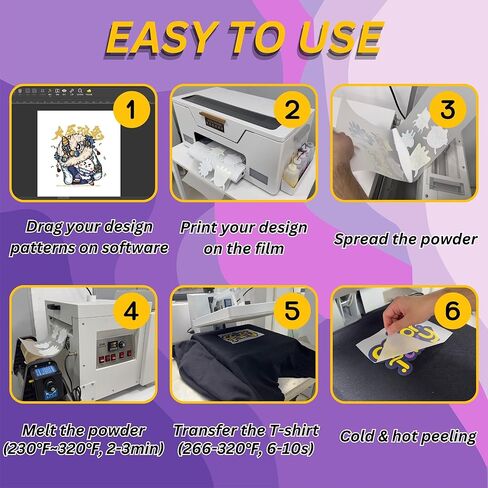 EASY TO USE

1

Drag your design patterns on software

2

Print your design on the film

3

Spread the powder

4

Melt the powder (230°F~320°F, 2-3min)

5

Transfer the T-shirt (266-320°F, 6-10s)

6

Cold & hot peeling