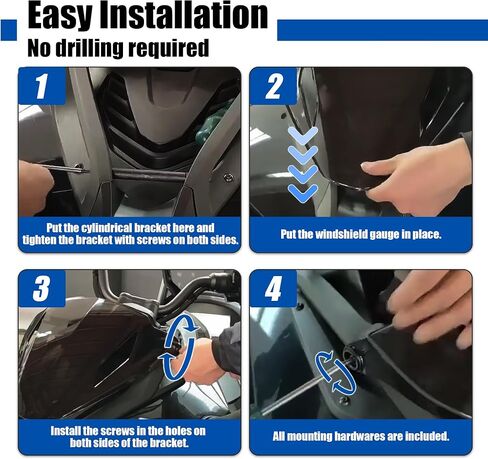 Easy Installation
No drilling required

1
Put the cylindrical bracket here and tighten the bracket with screws on both sides.

2
Put the windshield gauge in place.

3
Install the screws in the holes on both sides of the bracket.

4
All mounting hardwares are included.