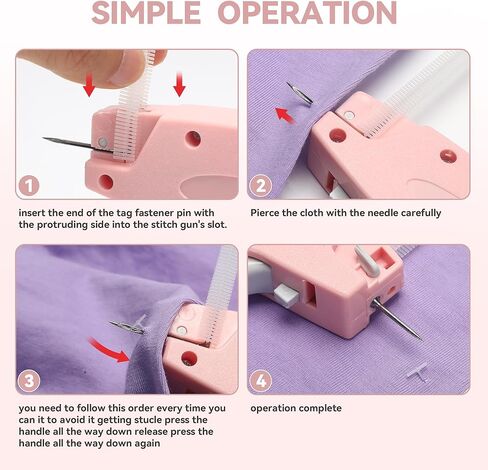 SIMPLE OPERATION

1

insert the end of the tag fastener pin with the protruding side into the stitch gun's slot.

2

Pierce the cloth with the needle carefully

3

you need to follow this order every time you can it to avoid it getting stucle press the handle all the way down release press the handle all the way down again

4

operation complete