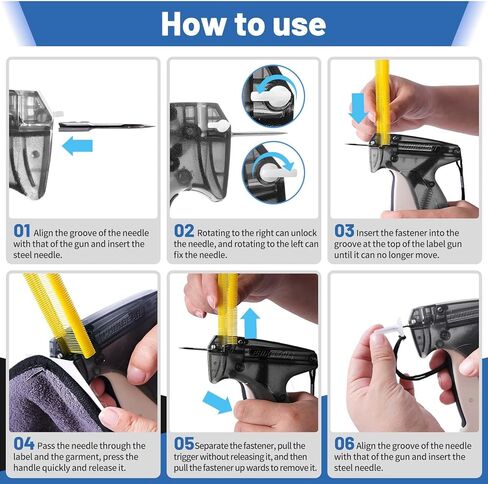 How to use

01 Align the groove of the needle with that of the gun and insert the steel needle.

02 Rotating to the right can unlock the needle, and rotating to the left can fix the needle.

03 Insert the fastener into the groove at the top of the label gun until it can no longer move.

04 Pass the needle through the label and the garment, press the handle quickly and release it.

05 Separate the fastener, pull the trigger without releasing it, and then pull the fastener up wards to remove it.

06 Align the groove of the needle with that of the gun and insert the steel needle.