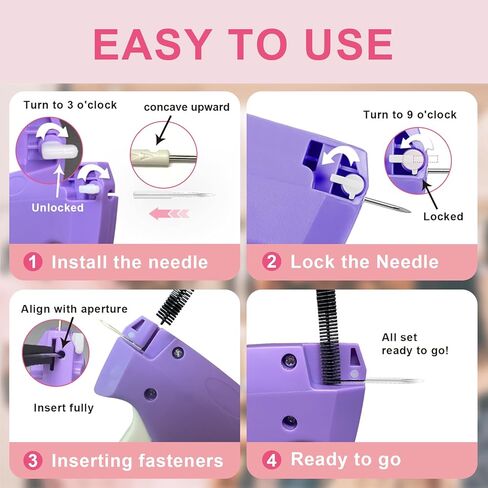 EASY TO USE

Turn to 3 o'clock

concave upward

Unlocked

1 Install the needle

Turn to 9 o'clock

Locked

2 Lock the Needle

Align with aperture

Insert fully

3 Inserting fasteners

All set ready to go!

4 Ready to go